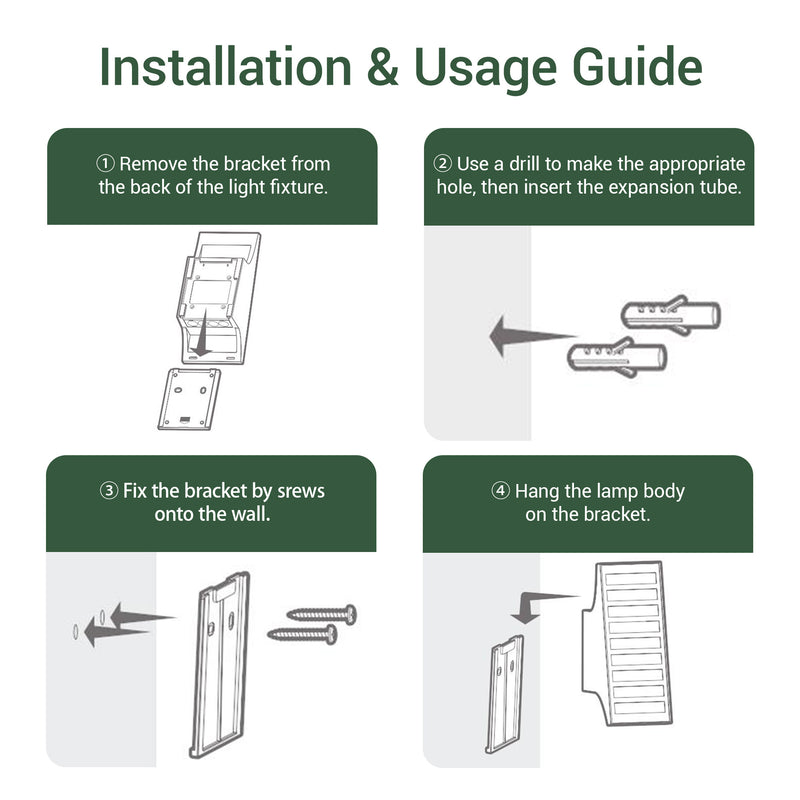 Installation & Usage Guide

① Remove the bracket from the back of the light fixture.

② Use a drill to make the appropriate hole, then insert the expansion tube.

③ Fix the bracket by srews onto the wall.

④ Hang the lamp body on the bracket.