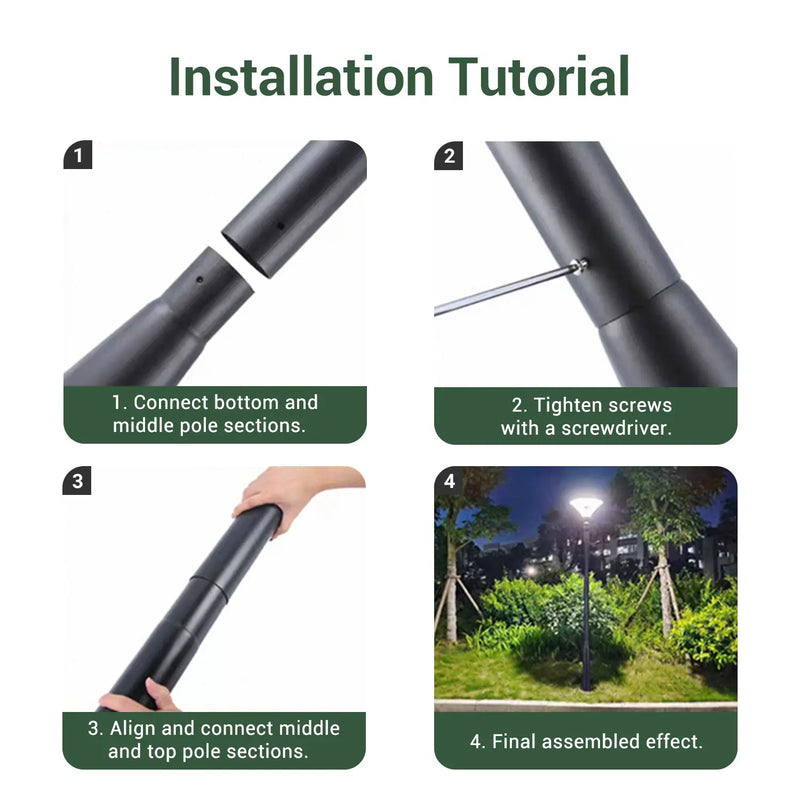 Installation Tutorial

1

1. Connect bottom and middle pole sections.

2

2. Tighten screws with a screwdriver.

3

3. Align and connect middle and top pole sections.

4

4. Final assembled effect.