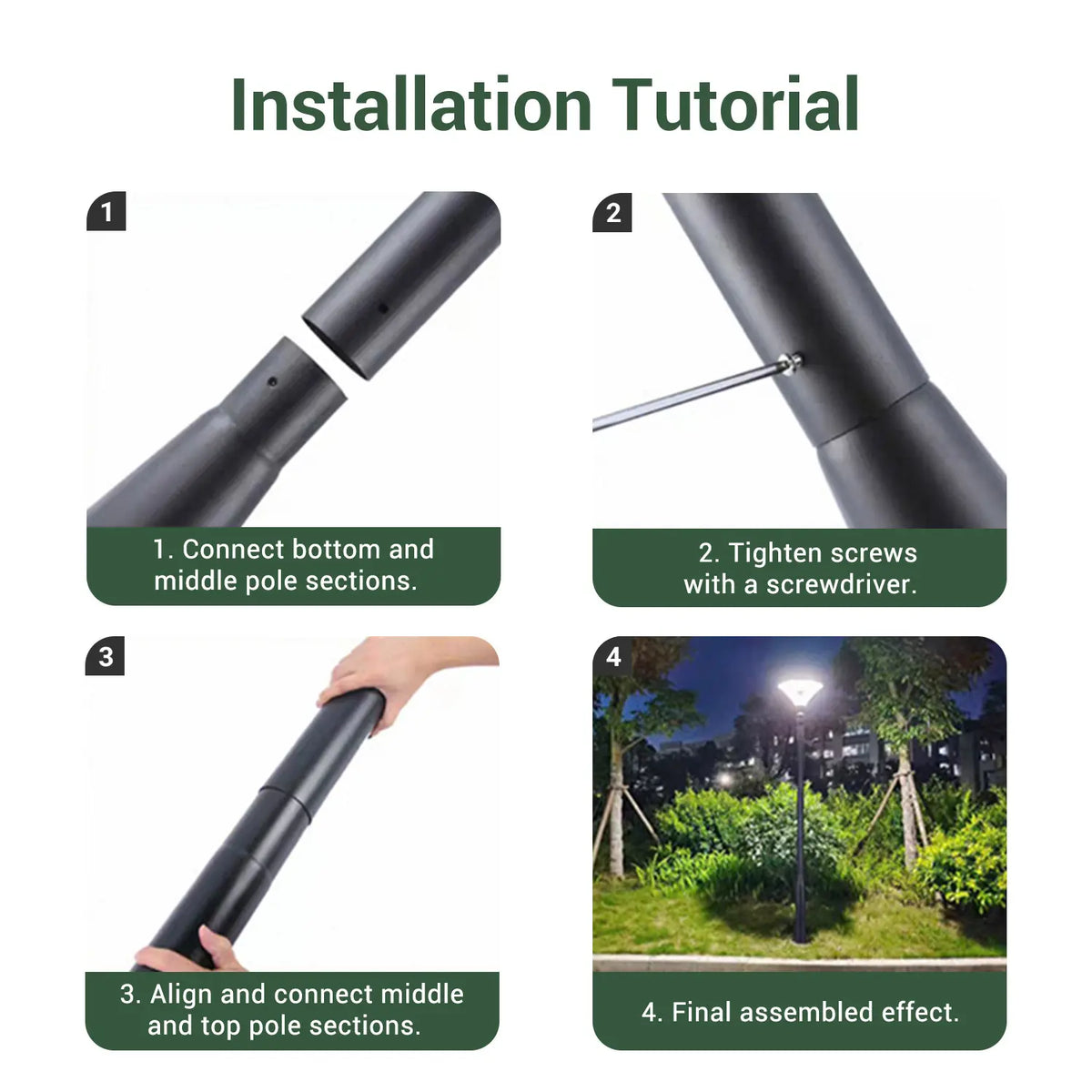 Installation Tutorial

1

1. Connect bottom and middle pole sections.

2

2. Tighten screws with a screwdriver.

3

3. Align and connect middle and top pole sections.

4

4. Final assembled effect.