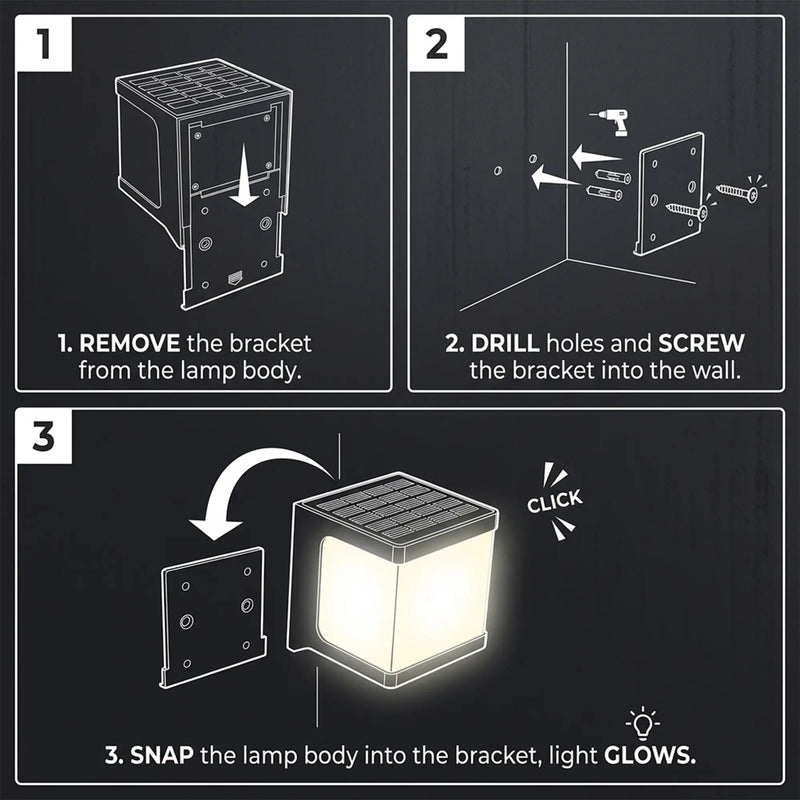 1

1. REMOVE the bracket from the lamp body.

2

2. DRILL holes and SCREW the bracket into the wall.

3

CLICK

3. SNAP the lamp body into the bracket, light GLOWS.