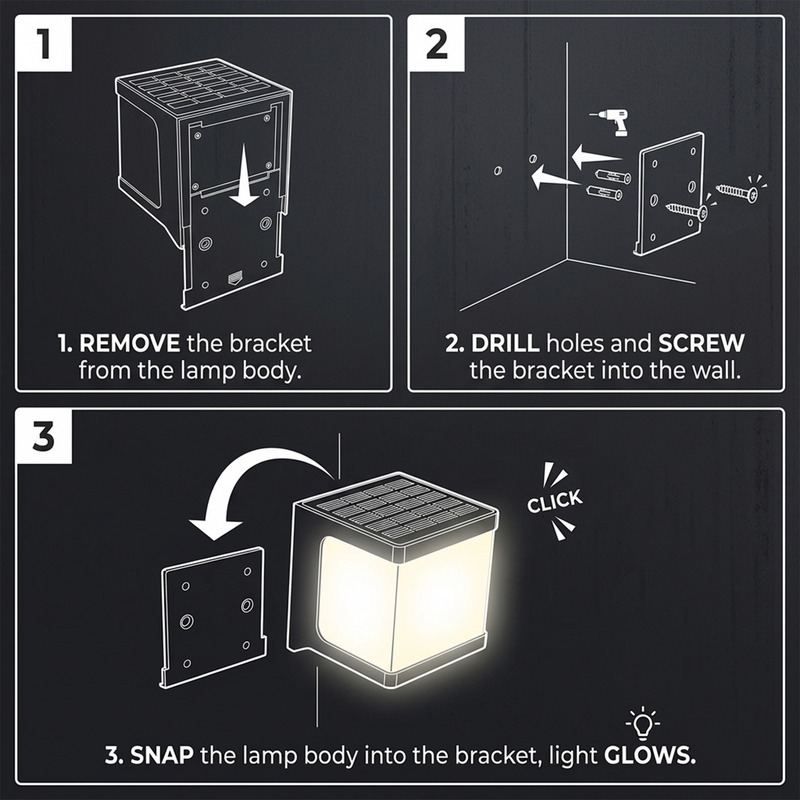 1

1. REMOVE the bracket from the lamp body.

2

2. DRILL holes and SCREW the bracket into the wall.

3

CLICK

3. SNAP the lamp body into the bracket, light GLOWS.