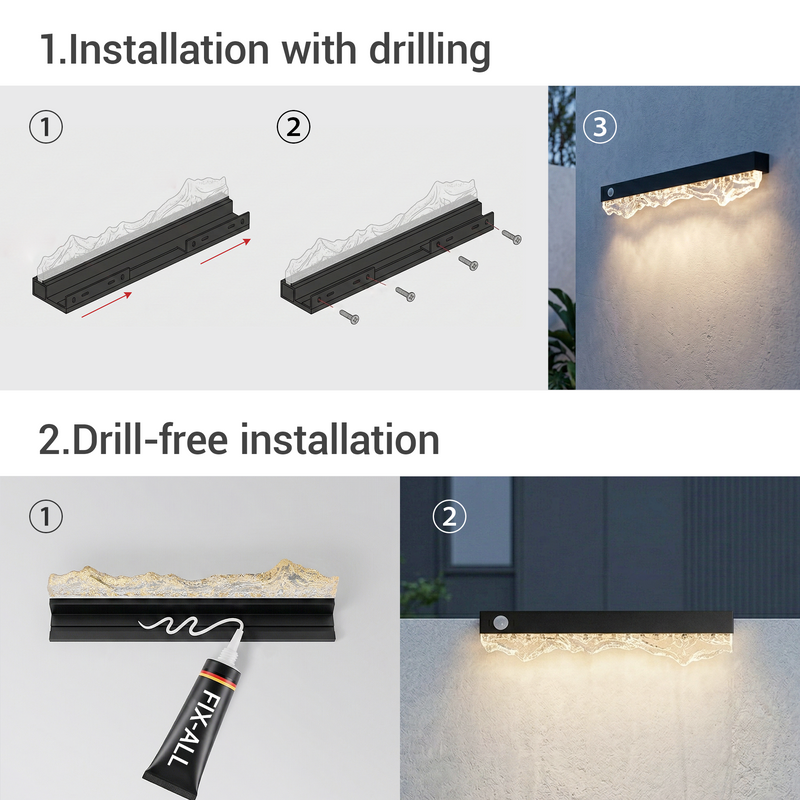 1.Installation with drilling

①

②

③

2.Drill-free installation

①

FIX-ALL

②