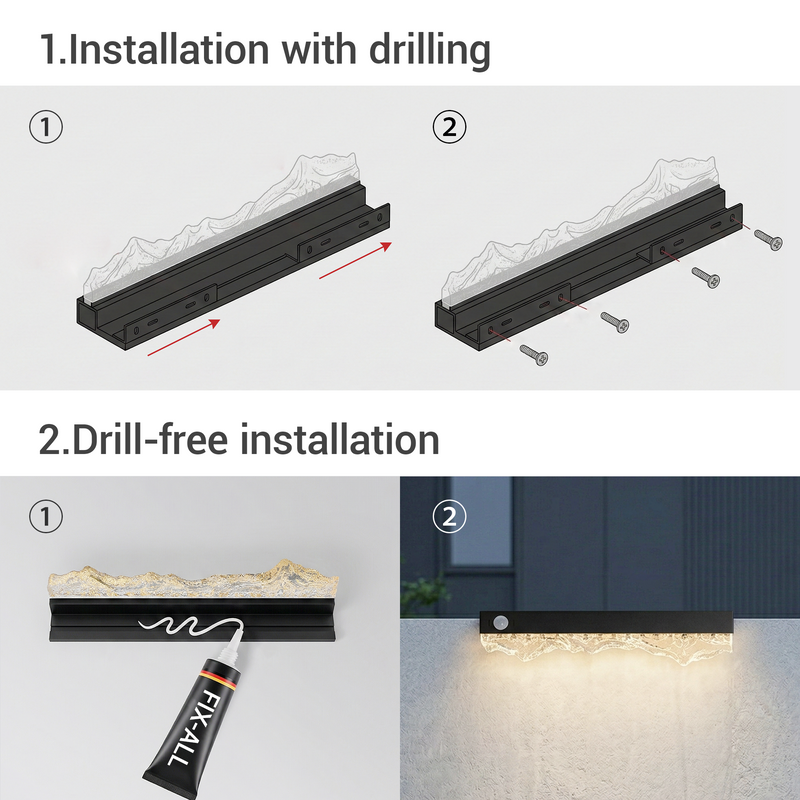 1.Installation with drilling

①

②

2.Drill-free installation

①

FIX-ALL

②