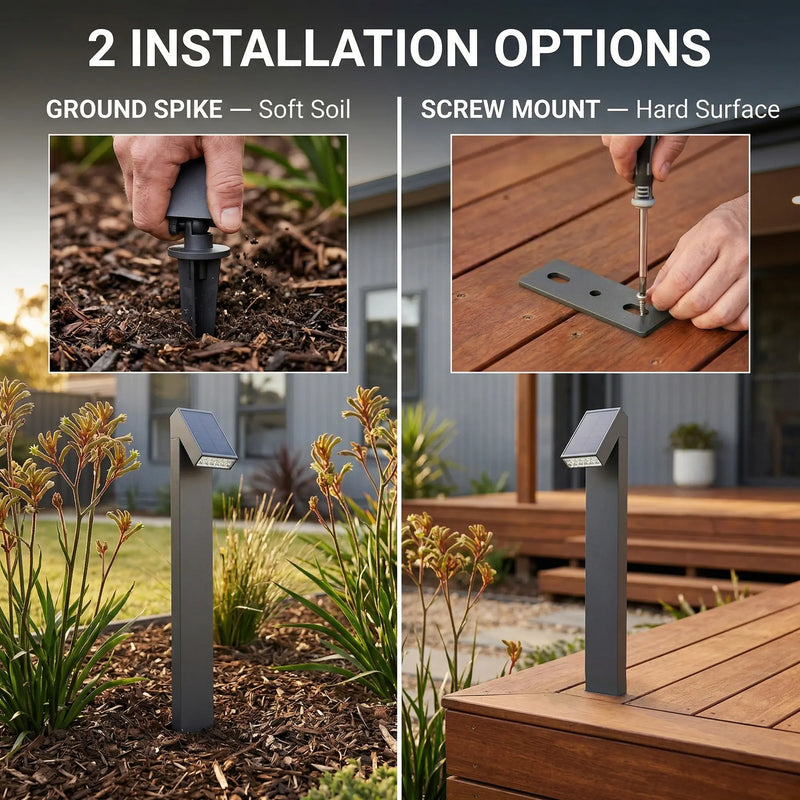 2 INSTALLATION OPTIONS

GROUND SPIKE — Soft Soil

SCREW MOUNT — Hard Surface