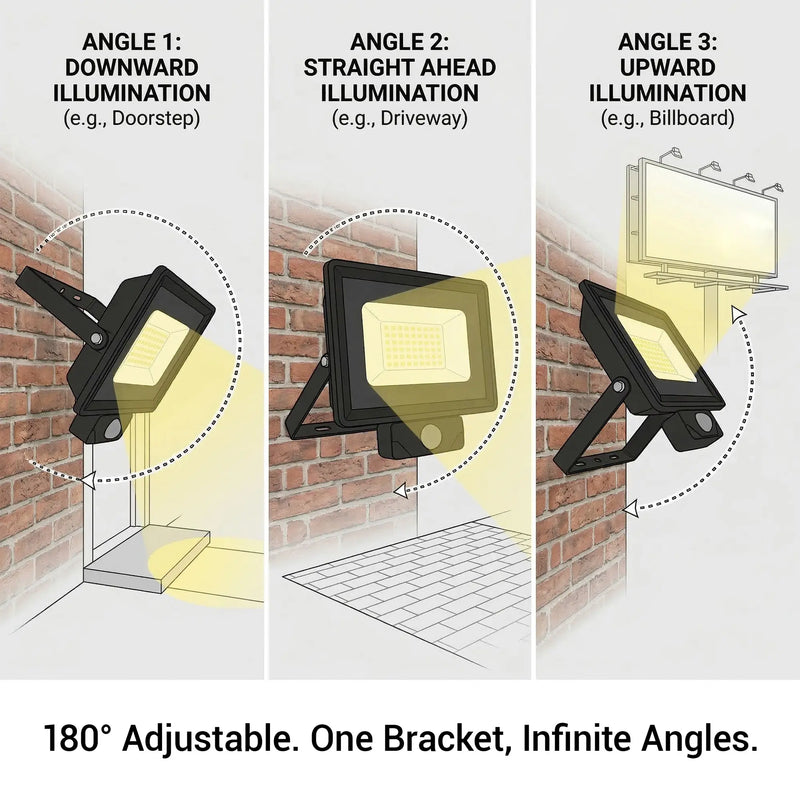 ANGLE 1: DOWNWARD ILLUMINATION
(e.g., Doorstep)

ANGLE 2: STRAIGHT AHEAD ILLUMINATION
(e.g., Driveway)

ANGLE 3: UPWARD ILLUMINATION
(e.g., Billboard)

180° Adjustable. One Bracket, Infinite Angles.