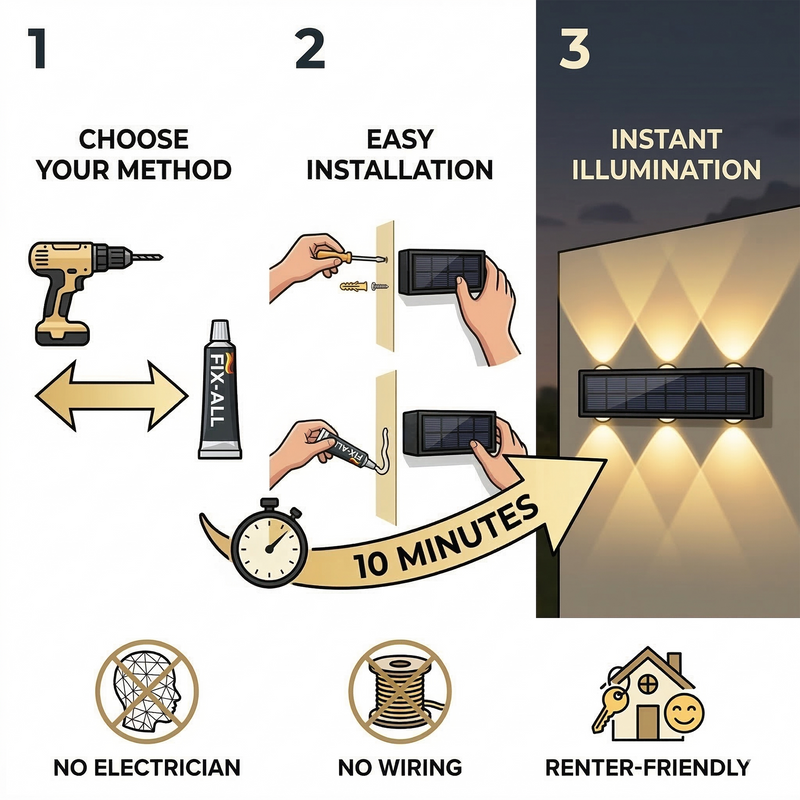 1

CHOOSE YOUR METHOD

FIX-ALL

2

EASY INSTALLATION

FIX-ALL

10 MINUTES

3

INSTANT ILLUMINATION

NO ELECTRICIAN

NO WIRING

RENTER-FRIENDLY