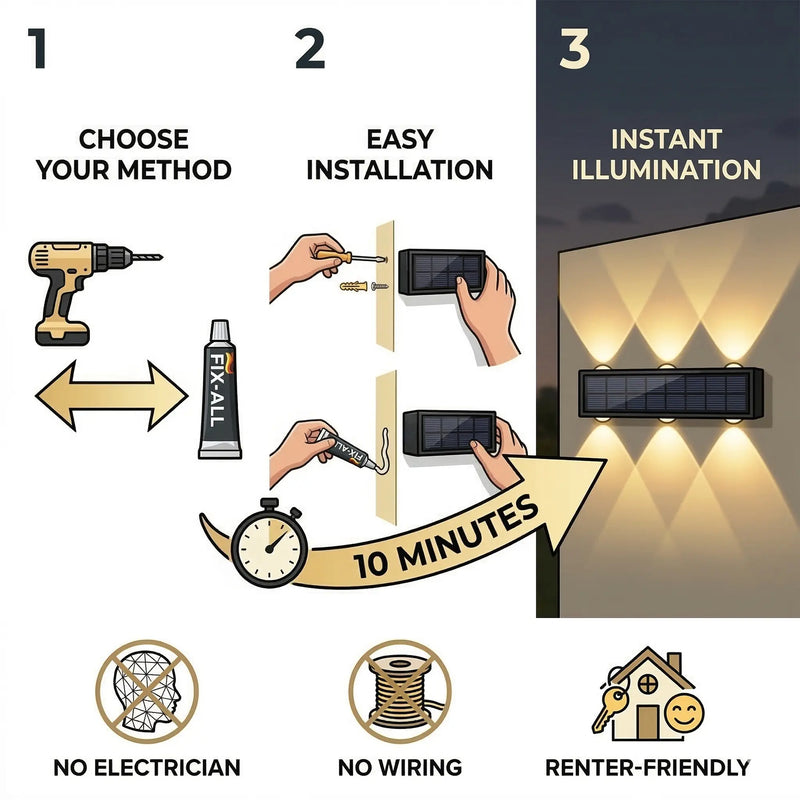 1

CHOOSE YOUR METHOD

FIX-ALL

2

EASY INSTALLATION

FIX-ALL

10 MINUTES

3

INSTANT ILLUMINATION

NO ELECTRICIAN

NO WIRING

RENTER-FRIENDLY