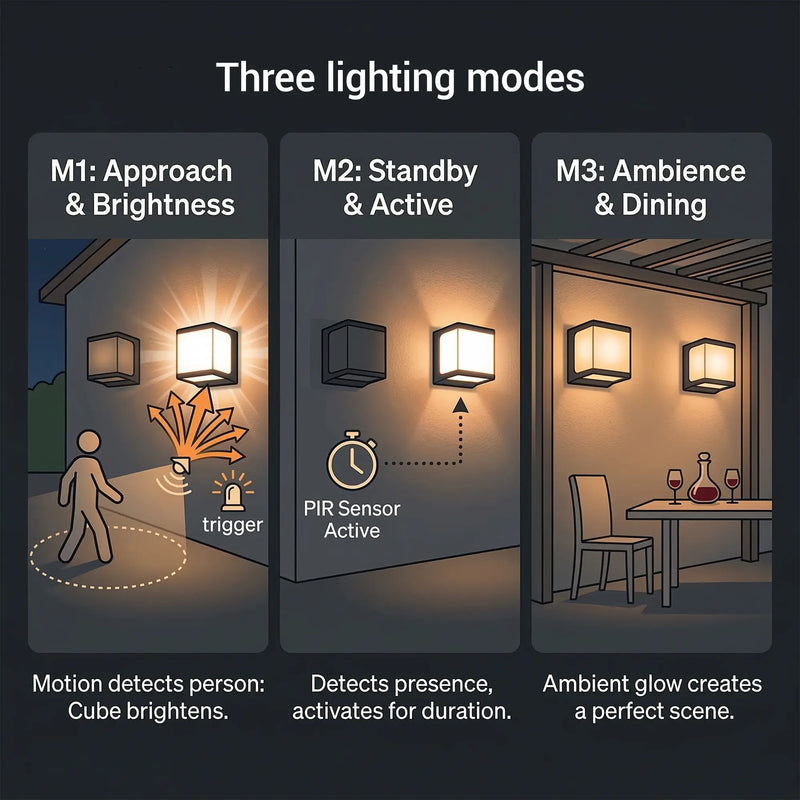 Three lighting modes

M1: Approach & Brightness

trigger

Motion detects person: Cube brightens.

M2: Standby & Active

PIR Sensor Active

Detects presence, activates for duration.

M3: Ambience & Dining

Ambient glow creates a perfect scene.