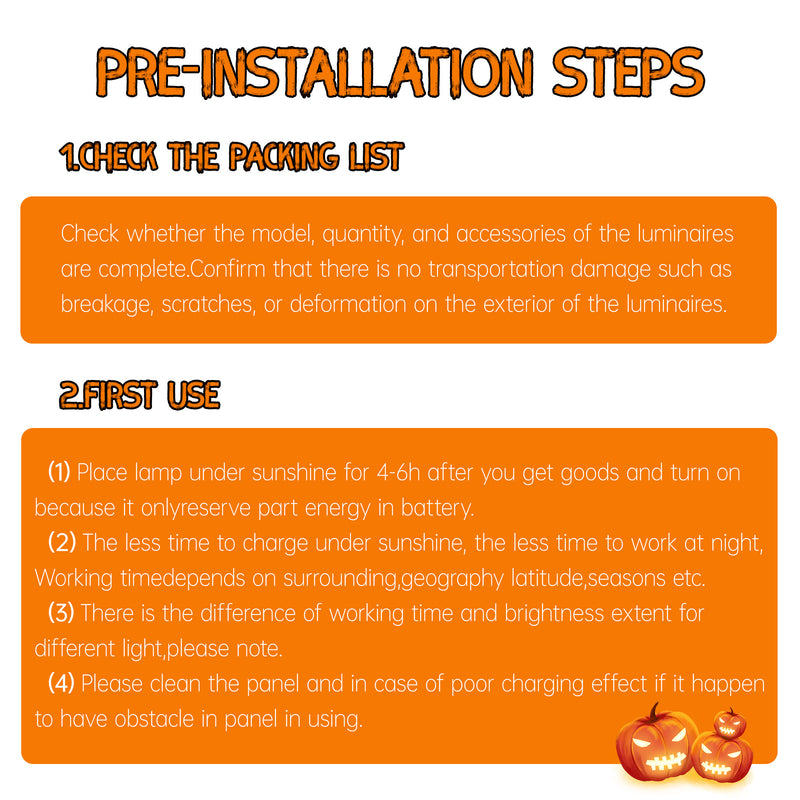 PRE-INSTALLATION STEPS

1.CHECK THE PACKING LIST

Check whether the model, quantity, and accessories of the luminaires are complete.Confirm that there is no transportation damage such as breakage, scratches, or deformation on the exterior of the luminaires.

2.FIRST USE

(1) Place lamp under sunshine for 4-6h after you get goods and turn on because it onlyreserve part energy in battery.
(2) The less time to charge under sunshine, the less time to work at night, Working timedepends on surrounding,geography latitude,seasons etc.
(3) There is the difference of working time and brightness extent for different light,please note.
(4) Please clean the panel and in case of poor charging effect if it happen to have obstacle in panel in using.