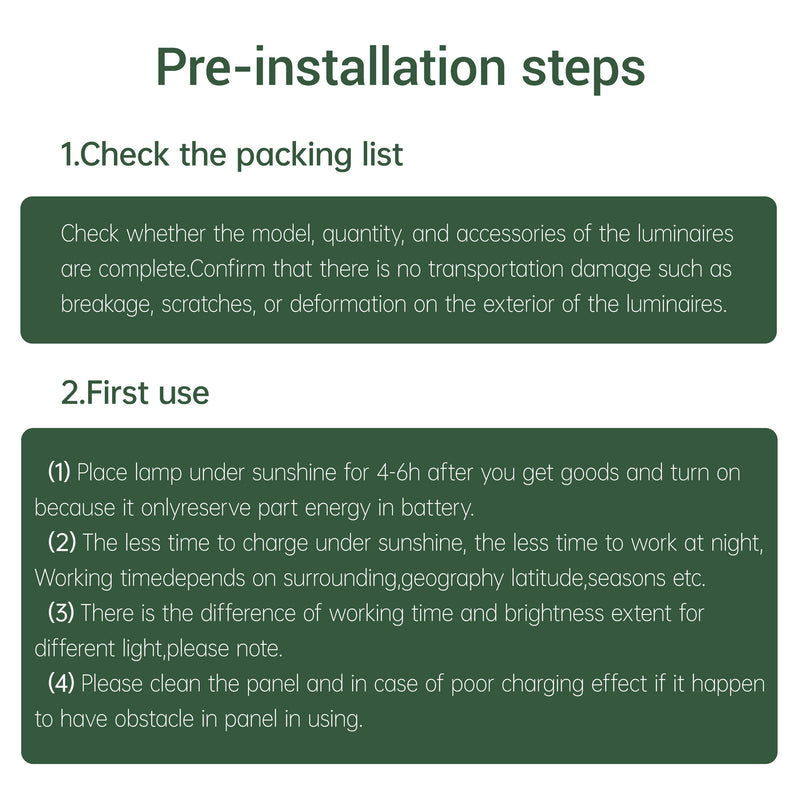 Pre-installation steps

1.Check the packing list

Check whether the model, quantity, and accessories of the luminaires are complete.Confirm that there is no transportation damage such as breakage, scratches, or deformation on the exterior of the luminaires.

2.First use

(1) Place lamp under sunshine for 4-6h after you get goods and turn on because it onlyreserve part energy in battery.
(2) The less time to charge under sunshine, the less time to work at night, Working timedepends on surrounding,geography latitude,seasons etc.
(3) There is the difference of working time and brightness extent for different light,please note.
(4) Please clean the panel and in case of poor charging effect if it happen to have obstacle in panel in using.