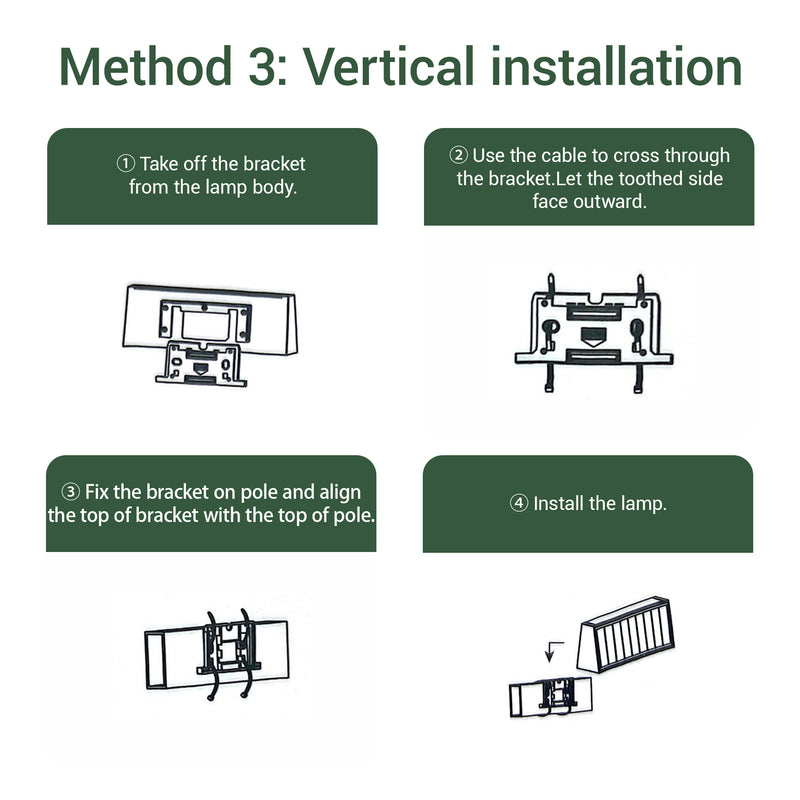 Method 3: Vertical installation

① Take off the bracket from the lamp body.

② Use the cable to cross through the bracket.Let the toothed side face outward.

③ Fix the bracket on pole and align the top of bracket with the top of pole.

④ Install the lamp.