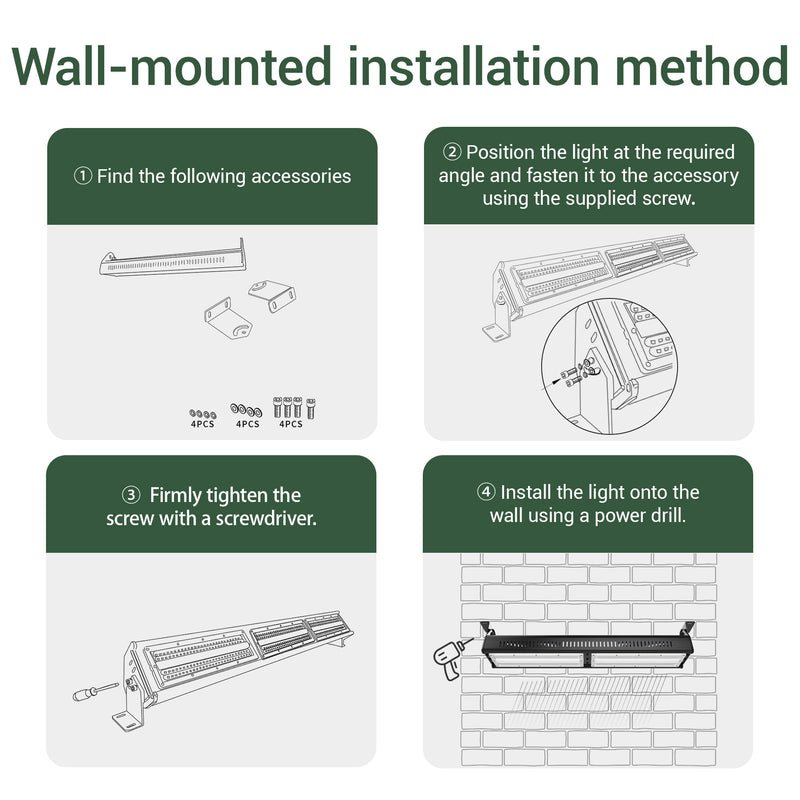 Wall-mounted installation method

① Find the following accessories

4PCS 4PCS 4PCS

② Position the light at the required angle and fasten it to the accessory using the supplied screw.

③ Firmly tighten the screw with a screwdriver.

④ Install the light onto the wall using a power drill.