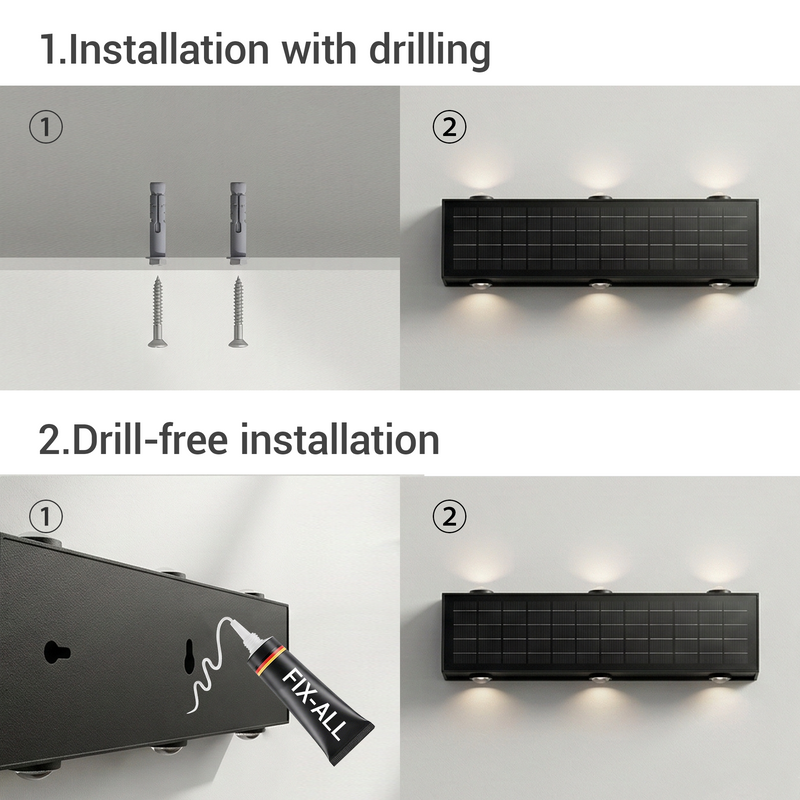 1.Installation with drilling

①

②

2.Drill-free installation

①

FIX-ALL

②