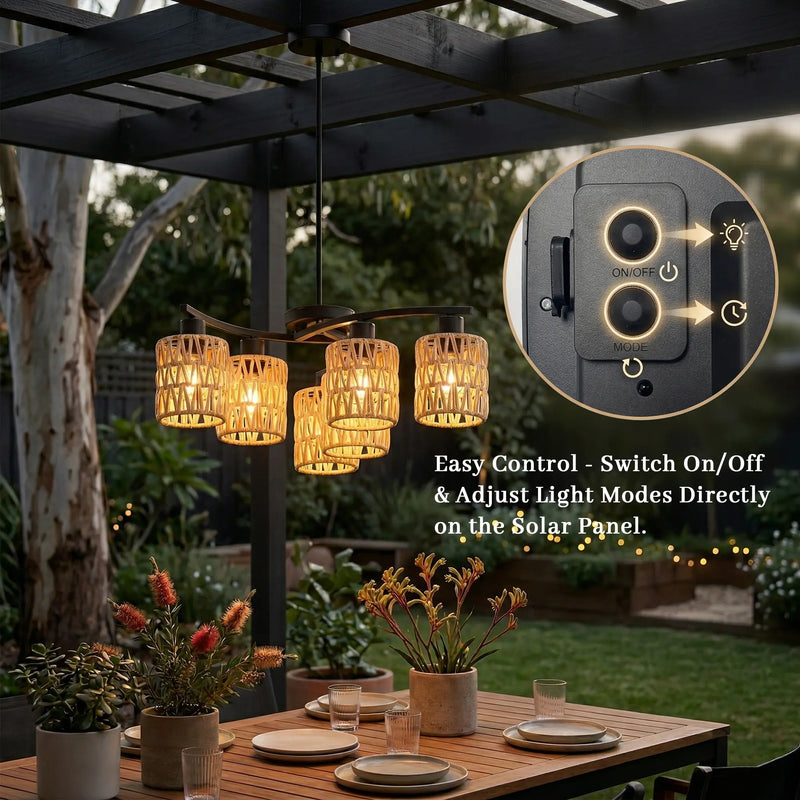 ON/OFF

MODE

Easy Control - Switch On/Off & Adjust Light Modes Directly on the Solar Panel.