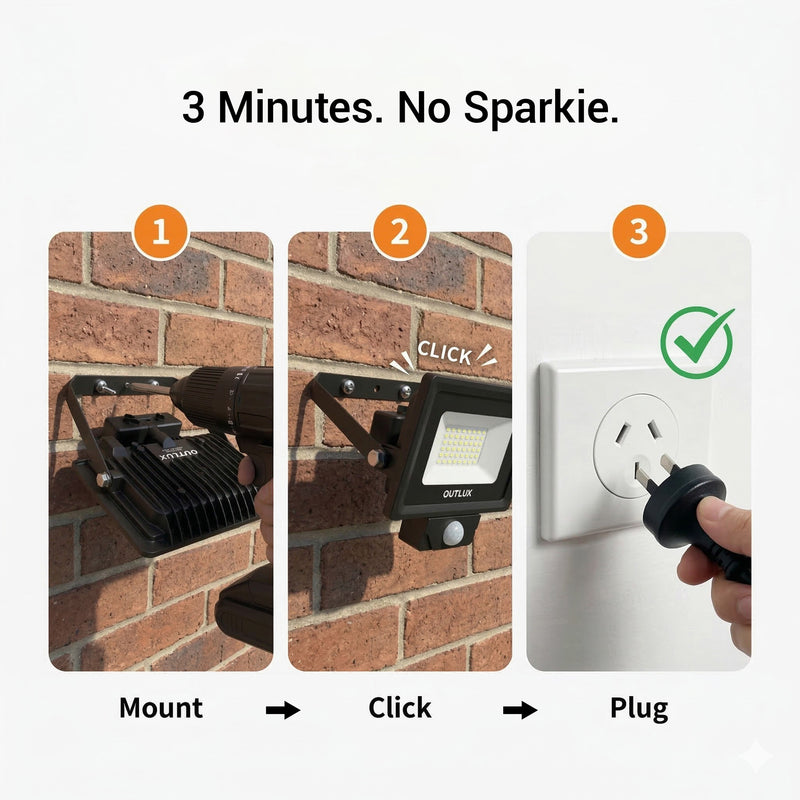 3 Minutes. No Sparkie.

1

OUTLUX

2

CLICK

OUTLUX

3

Mount → Click → Plug