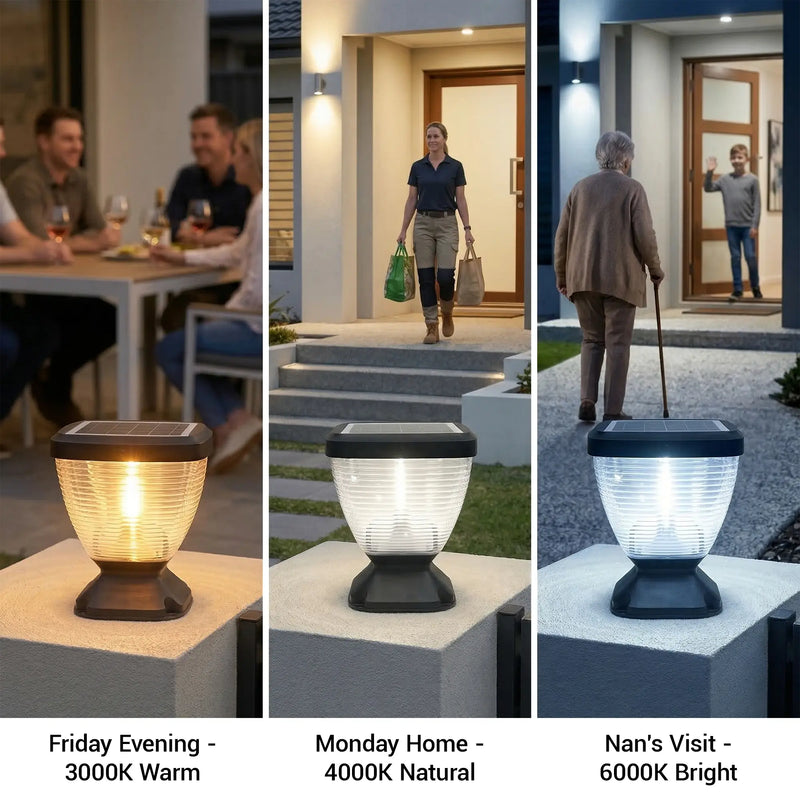 Friday Evening - 3000K Warm

Monday Home - 4000K Natural

Nan's Visit - 6000K Bright