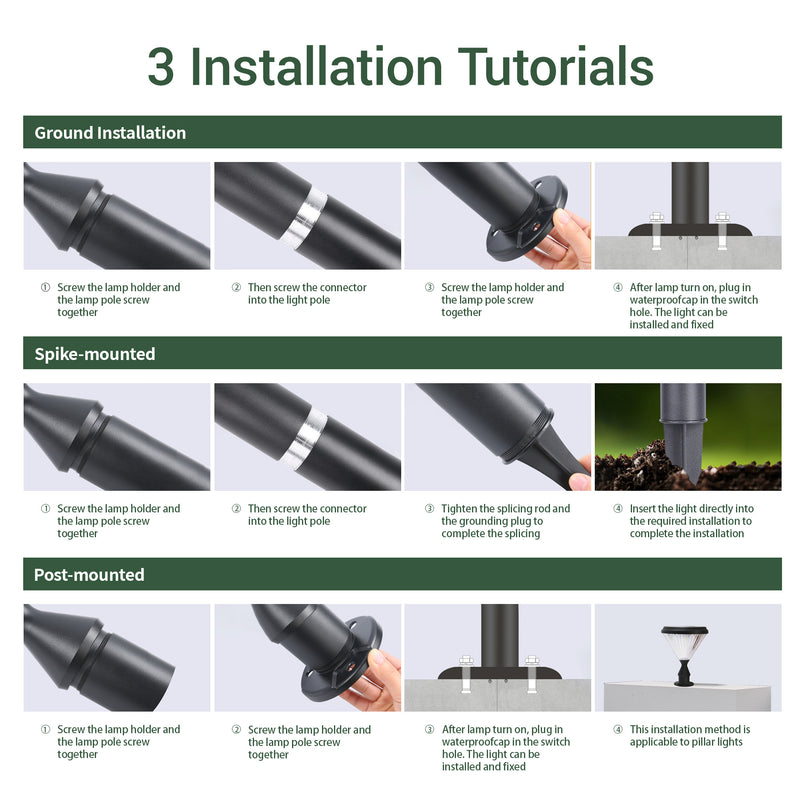 3 Installation Tutorials

Ground Installation

① Screw the lamp holder and the lamp pole screw together

② Then screw the connector into the light pole

③ Screw the lamp holder and the lamp pole screw together

④ After lamp turn on, plug in waterproofcap in the switch hole. The light can be installed and fixed

Spike-mounted

① Screw the lamp holder and the lamp pole screw together

② Then screw the connector into the light pole

③ Tighten the splicing rod and the grounding plug to complete the splicing

④ Insert the light directly into the required installation to complete the installation

Post-mounted

① Screw the lamp holder and the lamp pole screw together

② Screw the lamp holder and the lamp pole screw together

③ After lamp turn on, plug in waterproofcap in the switch hole. The light can be installed and fixed

④ This installation method is applicable to pillar lights