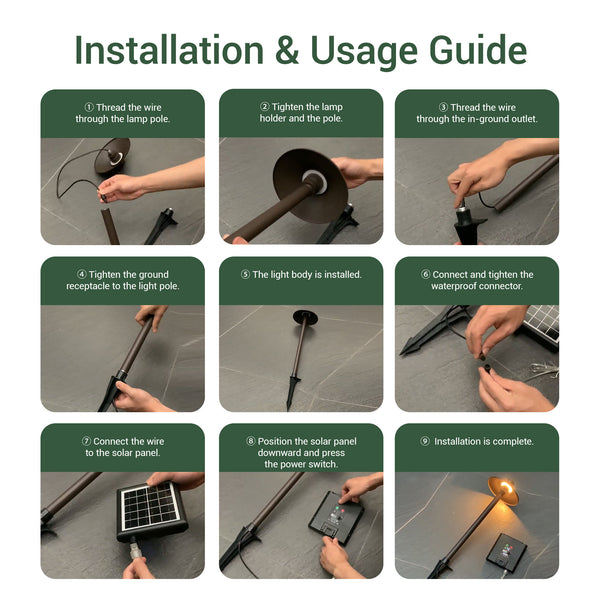 Installation & Usage Guide

① Thread the wire through the lamp pole.

② Tighten the lamp holder and the pole.

③ Thread the wire through the in-ground outlet.

④ Tighten the ground receptacle to the light pole.

⑤ The light body is installed.

⑥ Connect and tighten the waterproof connector.

⑦ Connect the wire to the solar panel.

⑧ Position the solar panel downward and press the power switch.

⑨ Installation is complete.