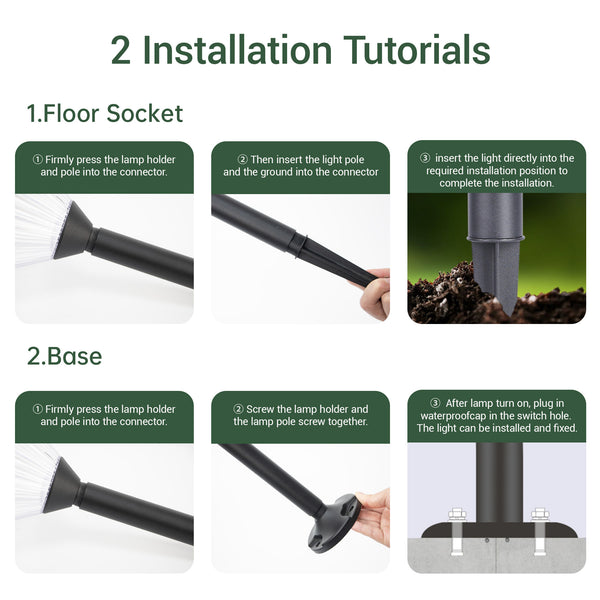 2 Installation Tutorials

1.Floor Socket

① Firmly press the lamp holder and pole into the connector.

② Then insert the light pole and the ground into the connector

③ insert the light directly into the required installation position to complete the installation.

2.Base

① Firmly press the lamp holder and pole into the connector.

② Screw the lamp holder and the lamp pole screw together.

③ After lamp turn on, plug in waterproofcap in the switch hole. The light can be installed and fixed.