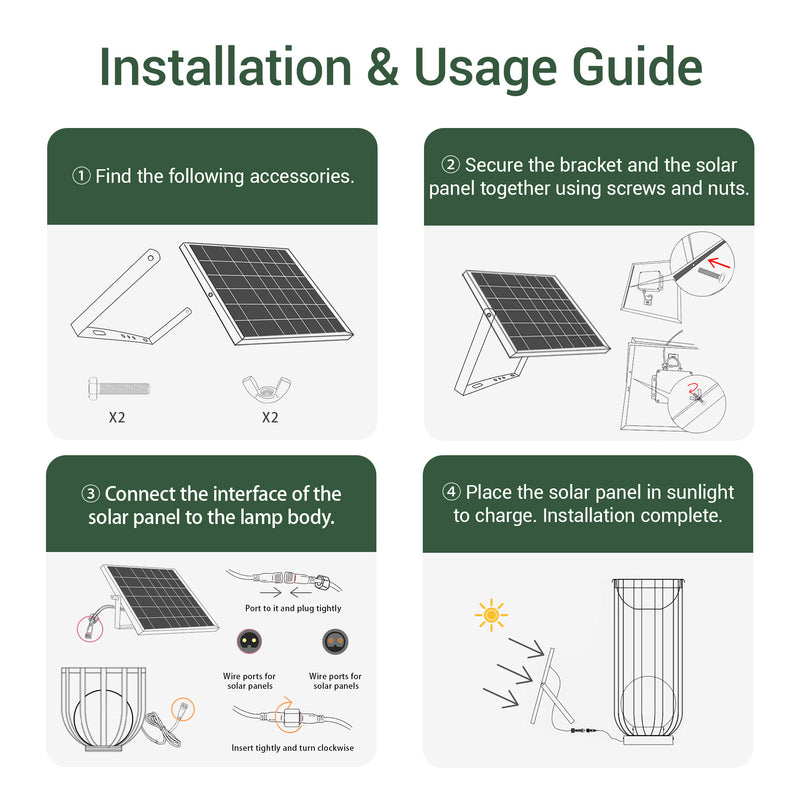 Installation & Usage Guide

① Find the following accessories.

X2

X2

② Secure the bracket and the solar panel together using screws and nuts.

③ Connect the interface of the solar panel to the lamp body.

Port to it and plug tightly

Wire ports for solar panels

Wire ports for solar panels

Insert tightly and turn clockwise

④ Place the solar panel in sunlight to charge. Installation complete.