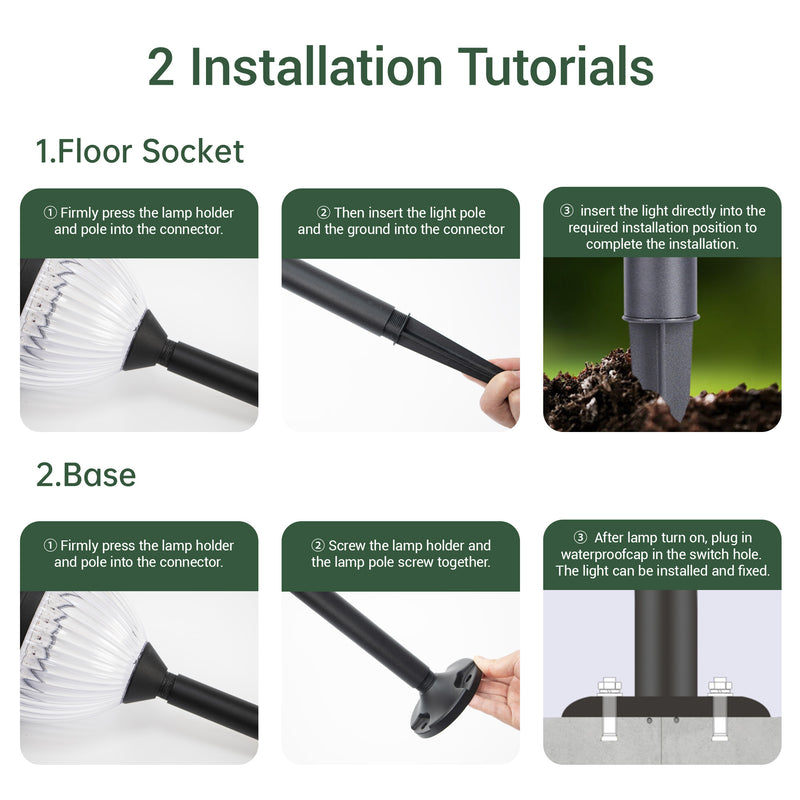 2 Installation Tutorials

1.Floor Socket

① Firmly press the lamp holder and pole into the connector.

② Then insert the light pole and the ground into the connector

③ insert the light directly into the required installation position to complete the installation.

2.Base

① Firmly press the lamp holder and pole into the connector.

② Screw the lamp holder and the lamp pole screw together.

③ After lamp turn on, plug in waterproofcap in the switch hole. The light can be installed and fixed.