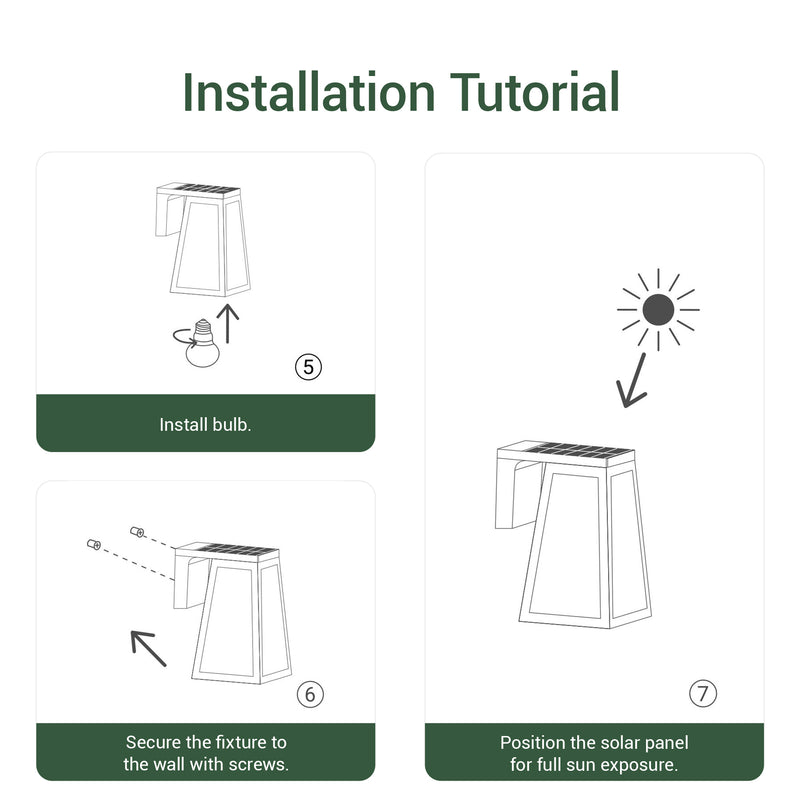 Installation Tutorial

⑤

Install bulb.

⑥

Secure the fixture to the wall with screws.

⑦

Position the solar panel for full sun exposure.