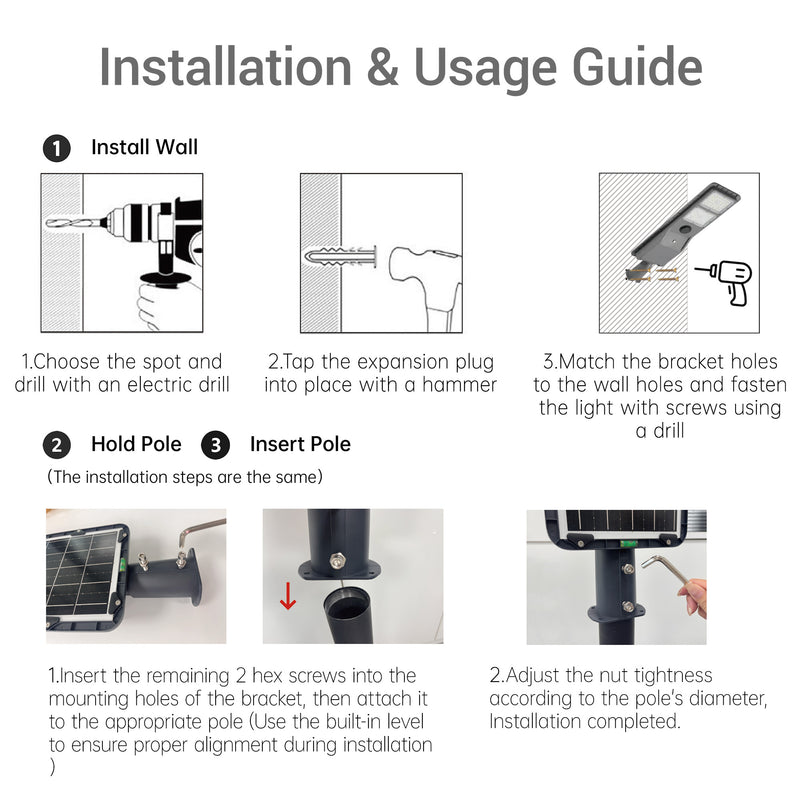 Installation & Usage Guide

1 Install Wall

1.Choose the spot and drill with an electric drill

2.Tap the expansion plug into place with a hammer

3.Match the bracket holes to the wall holes and fasten the light with screws using a drill

2 Hold Pole 3 Insert Pole

(The installation steps are the same)

1.Insert the remaining 2 hex screws into the mounting holes of the bracket, then attach it to the appropriate pole (Use the built-in level to ensure proper alignment during installation )

2.Adjust the nut tightness according to the pole's diameter, Installation completed.