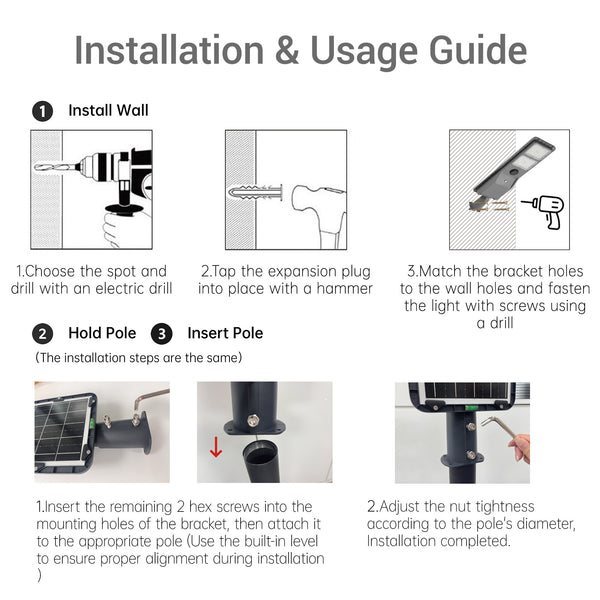 Installation & Usage Guide

1 Install Wall

1.Choose the spot and drill with an electric drill

2.Tap the expansion plug into place with a hammer

3.Match the bracket holes to the wall holes and fasten the light with screws using a drill

2 Hold Pole 3 Insert Pole

(The installation steps are the same)

1.Insert the remaining 2 hex screws into the mounting holes of the bracket, then attach it to the appropriate pole (Use the built-in level to ensure proper alignment during installation )

2.Adjust the nut tightness according to the pole's diameter, Installation completed.