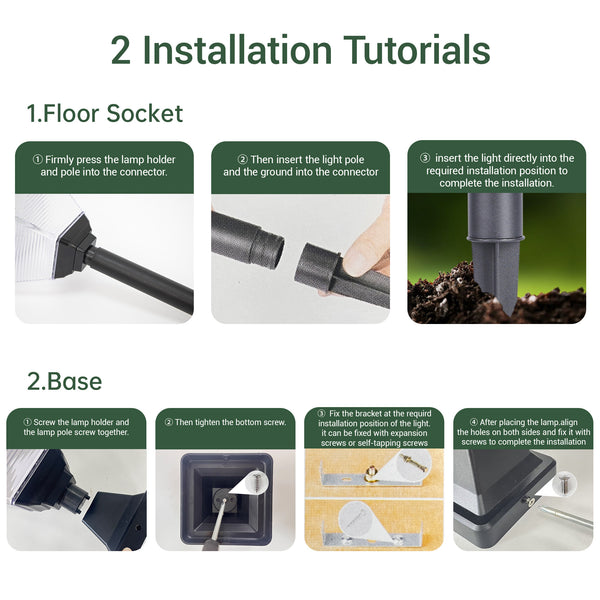 2 Installation Tutorials

1.Floor Socket

① Firmly press the lamp holder and pole into the connector.

② Then insert the light pole and the ground into the connector

③ insert the light directly into the required installation position to complete the installation.

2.Base

① Screw the lamp holder and the lamp pole screw together.

② Then tighten the bottom screw.

③ Fix the bracket at the requird installation position of the light. it can be fixed with expansion screws or self-tapping screws

④ After placing the lamp.align the holes on both sides and fix it with screws to complete the installation