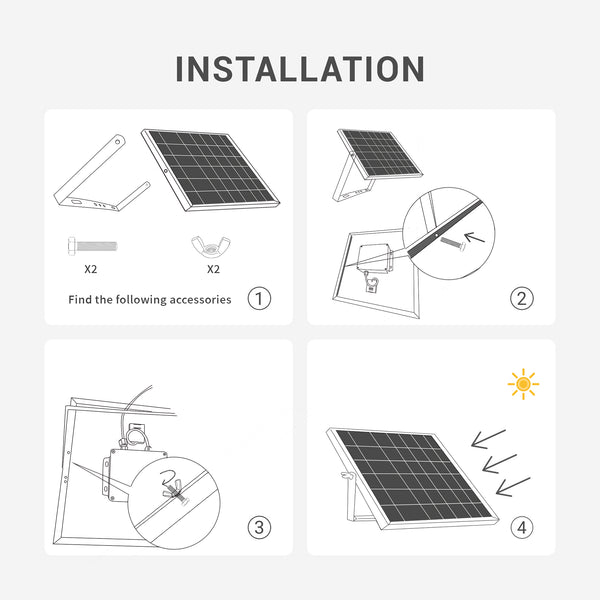 INSTALLATION

X2

X2

Find the following accessories

①

②

③

④