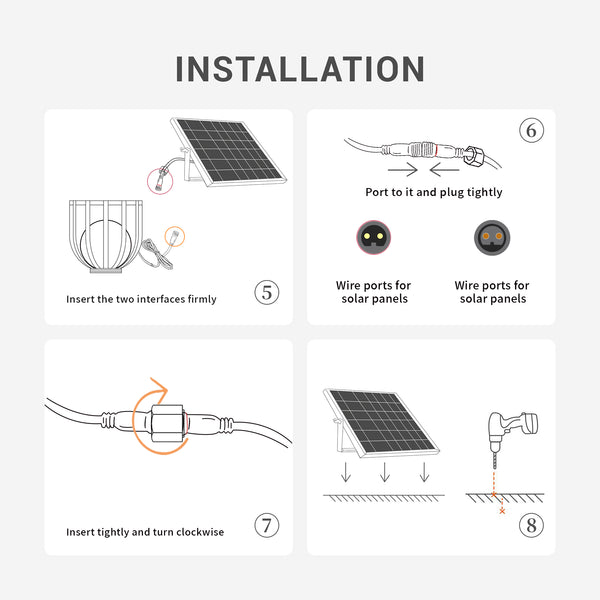 INSTALLATION

Insert the two interfaces firmly

5

6

Port to it and plug tightly

Wire ports for solar panels

Wire ports for solar panels

Insert tightly and turn clockwise

7

8