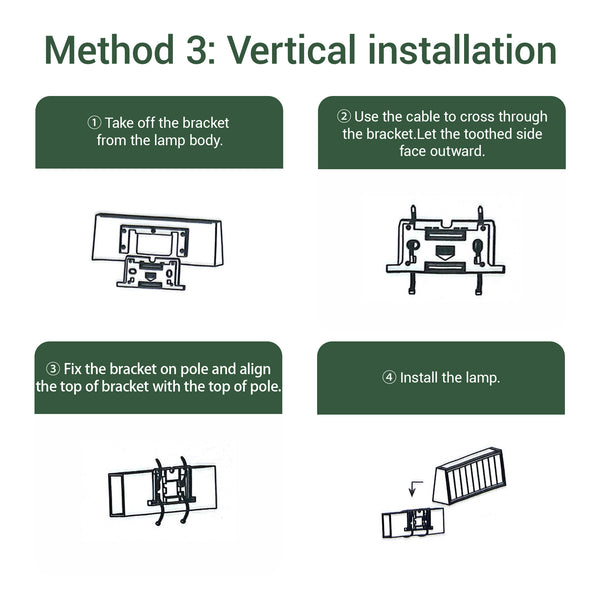 Method 3: Vertical installation

① Take off the bracket from the lamp body.

② Use the cable to cross through the bracket.Let the toothed side face outward.

③ Fix the bracket on pole and align the top of bracket with the top of pole.

④ Install the lamp.