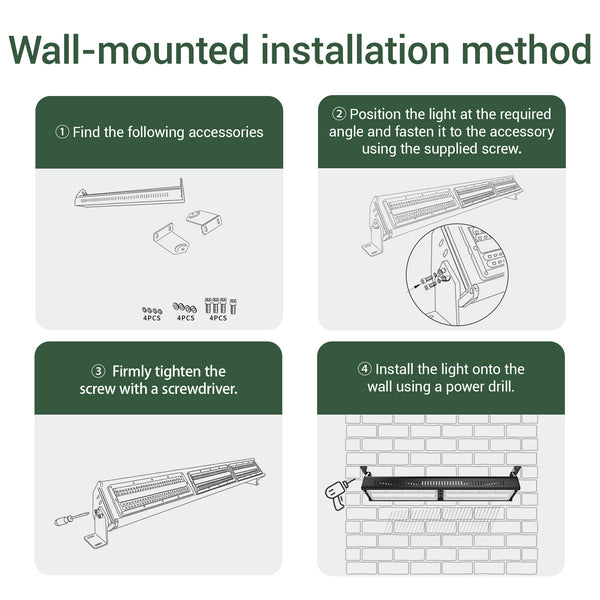 Wall-mounted installation method

① Find the following accessories

4PCS 4PCS 4PCS

② Position the light at the required angle and fasten it to the accessory using the supplied screw.

③ Firmly tighten the screw with a screwdriver.

④ Install the light onto the wall using a power drill.