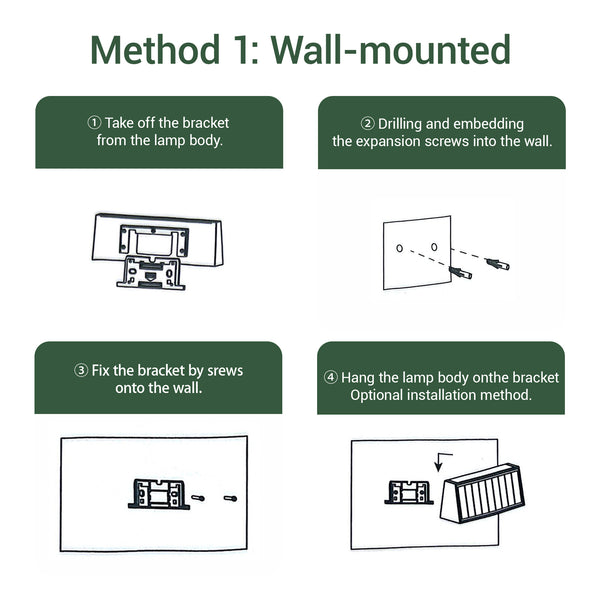 Method 1: Wall-mounted

① Take off the bracket from the lamp body.

② Drilling and embedding the expansion screws into the wall.

③ Fix the bracket by srews onto the wall.

④ Hang the lamp body onthe bracket Optional installation method.