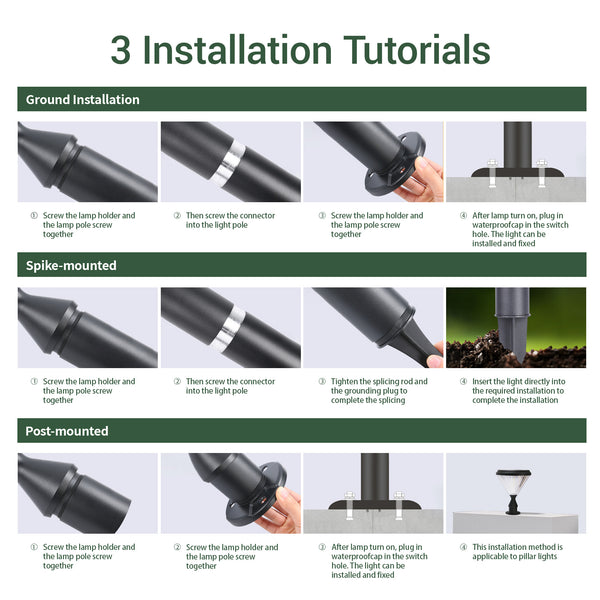 3 Installation Tutorials

Ground Installation

① Screw the lamp holder and the lamp pole screw together

② Then screw the connector into the light pole

③ Screw the lamp holder and the lamp pole screw together

④ After lamp turn on, plug in waterproofcap in the switch hole. The light can be installed and fixed

Spike-mounted

① Screw the lamp holder and the lamp pole screw together

② Then screw the connector into the light pole

③ Tighten the splicing rod and the grounding plug to complete the splicing

④ Insert the light directly into the required installation to complete the installation

Post-mounted

① Screw the lamp holder and the lamp pole screw together

② Screw the lamp holder and the lamp pole screw together

③ After lamp turn on, plug in waterproofcap in the switch hole. The light can be installed and fixed

④ This installation method is applicable to pillar lights