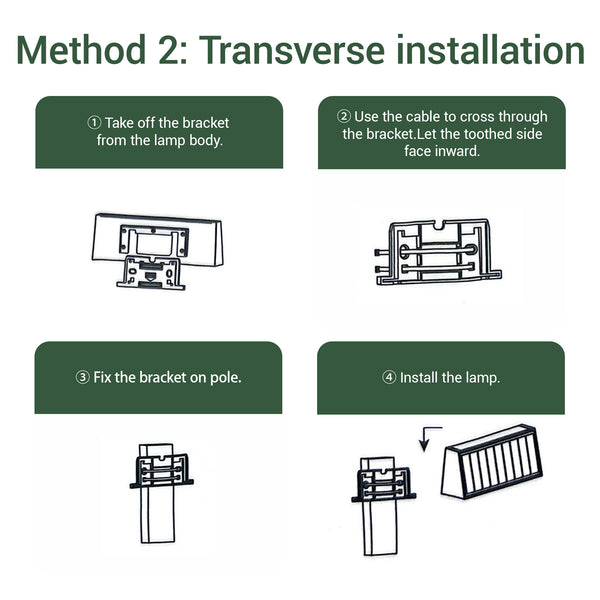 Method 2: Transverse installation

① Take off the bracket from the lamp body.

② Use the cable to cross through the bracket.Let the toothed side face inward.

③ Fix the bracket on pole.

④ Install the lamp.