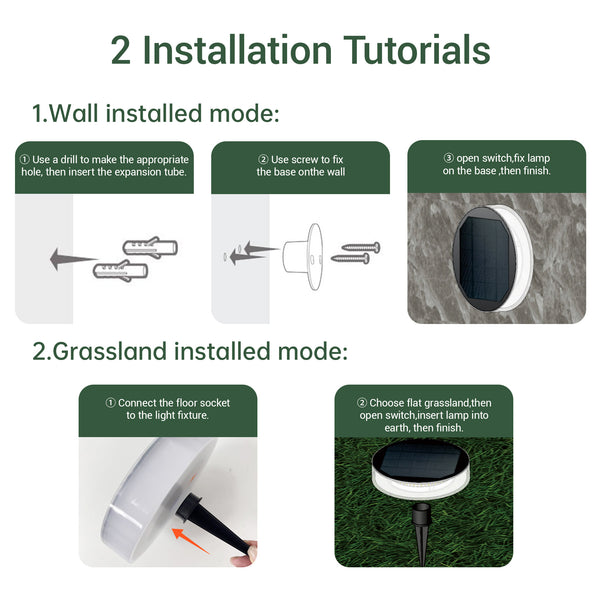 2 Installation Tutorials

1.Wall installed mode:

① Use a drill to make the appropriate hole, then insert the expansion tube.

② Use screw to fix the base onthe wall

③ open switch,fix lamp on the base ,then finish.

2.Grassland installed mode:

① Connect the floor socket to the light fixture.

② Choose flat grassland,then open switch,insert lamp into earth, then finish.