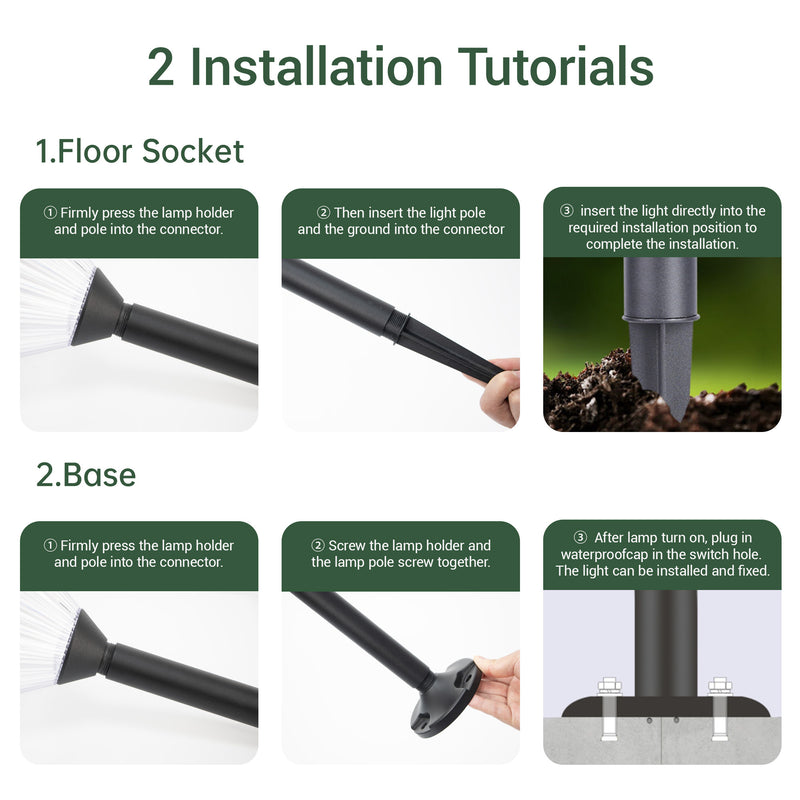 2 Installation Tutorials

1.Floor Socket

① Firmly press the lamp holder and pole into the connector.

② Then insert the light pole and the ground into the connector

③ insert the light directly into the required installation position to complete the installation.

2.Base

① Firmly press the lamp holder and pole into the connector.

② Screw the lamp holder and the lamp pole screw together.

③ After lamp turn on, plug in waterproofcap in the switch hole. The light can be installed and fixed.