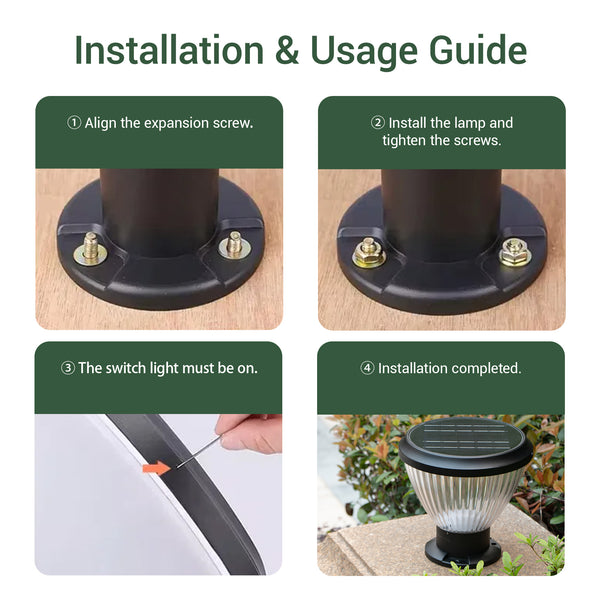 Installation & Usage Guide

① Align the expansion screw.

② Install the lamp and tighten the screws.

③ The switch light must be on.

④ Installation completed.