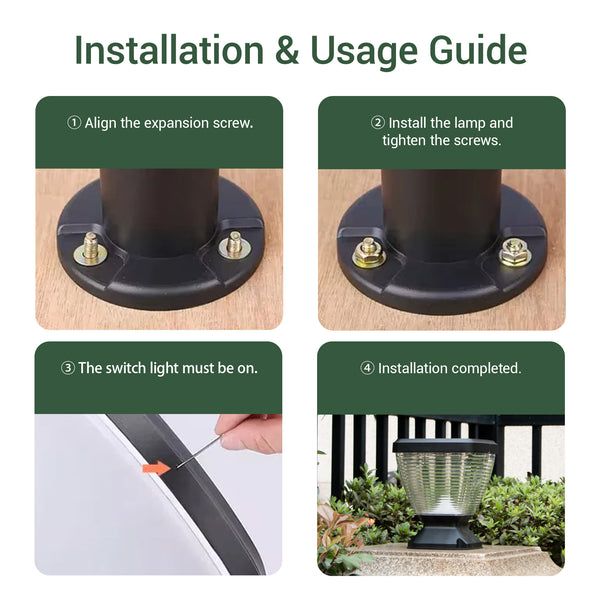 Installation & Usage Guide

① Align the expansion screw.

② Install the lamp and tighten the screws.

③ The switch light must be on.

④ Installation completed.